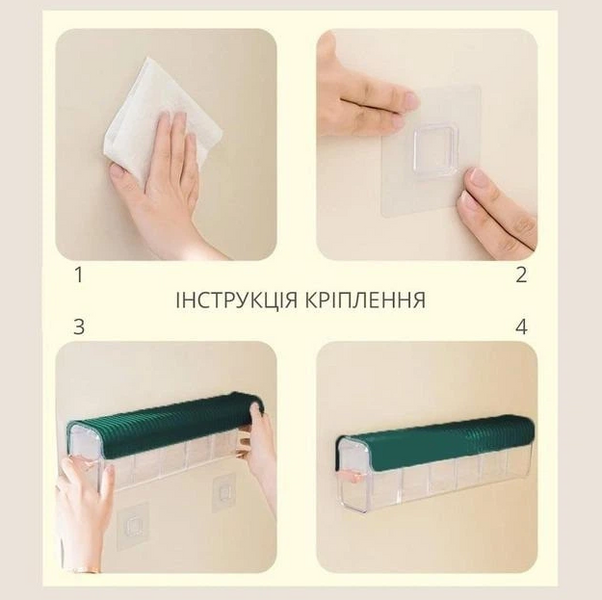 1

2

ІНСТРУКЦІЯ КРІПЛЕННЯ

3

4